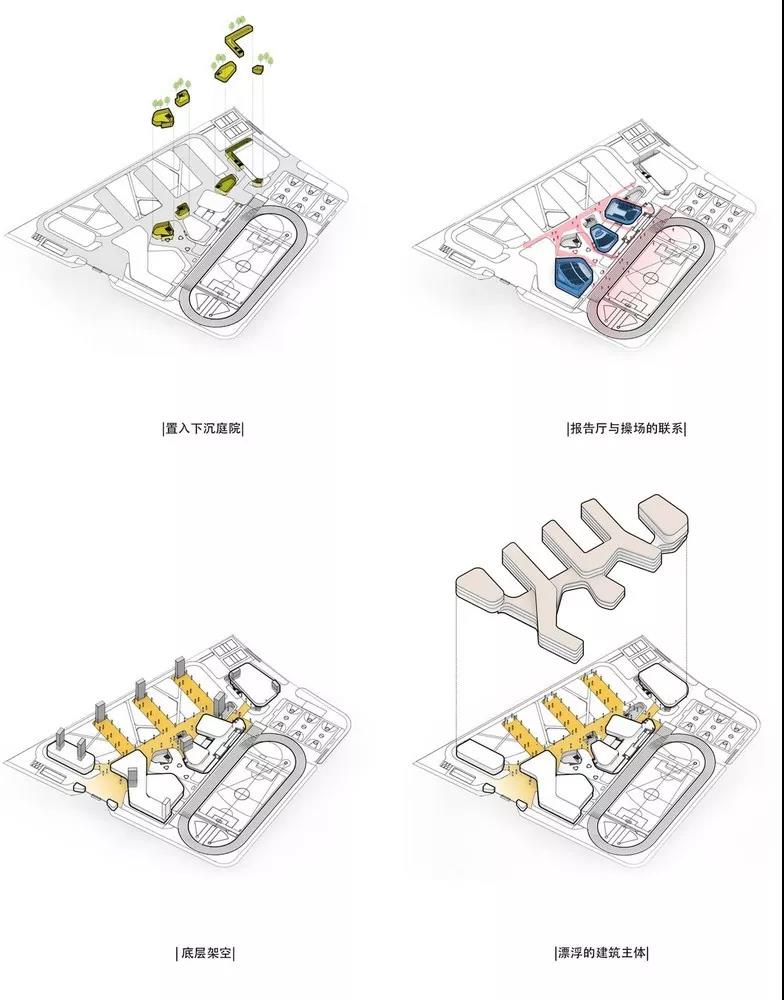 |置入下沉庭院|

|报告厅与操场的联系|

|底层架空|

|漂浮的建筑主体|