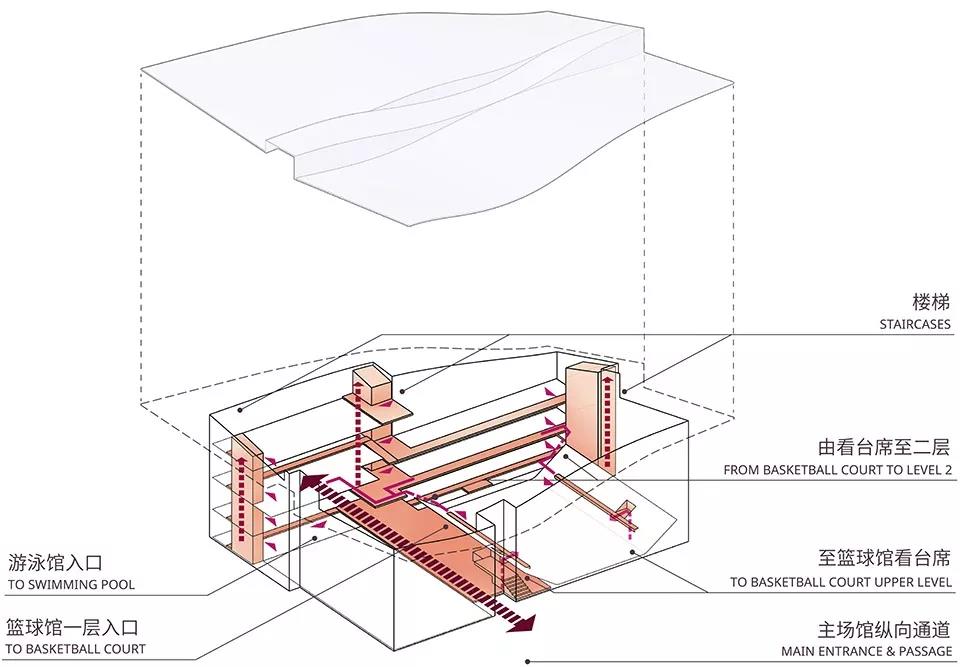 楼梯
STAIRCASES

由看台席至二层
FROM BASKETBALL COURT TO LEVEL 2

游泳馆入口
TO SWIMMING POOL

至篮球馆看台席
TO BASKETBALL COURT UPPER LEVEL

篮球馆一层入口
TO BASKETBALL COURT

主场馆纵向通道
MAIN ENTRANCE & PASSAGE