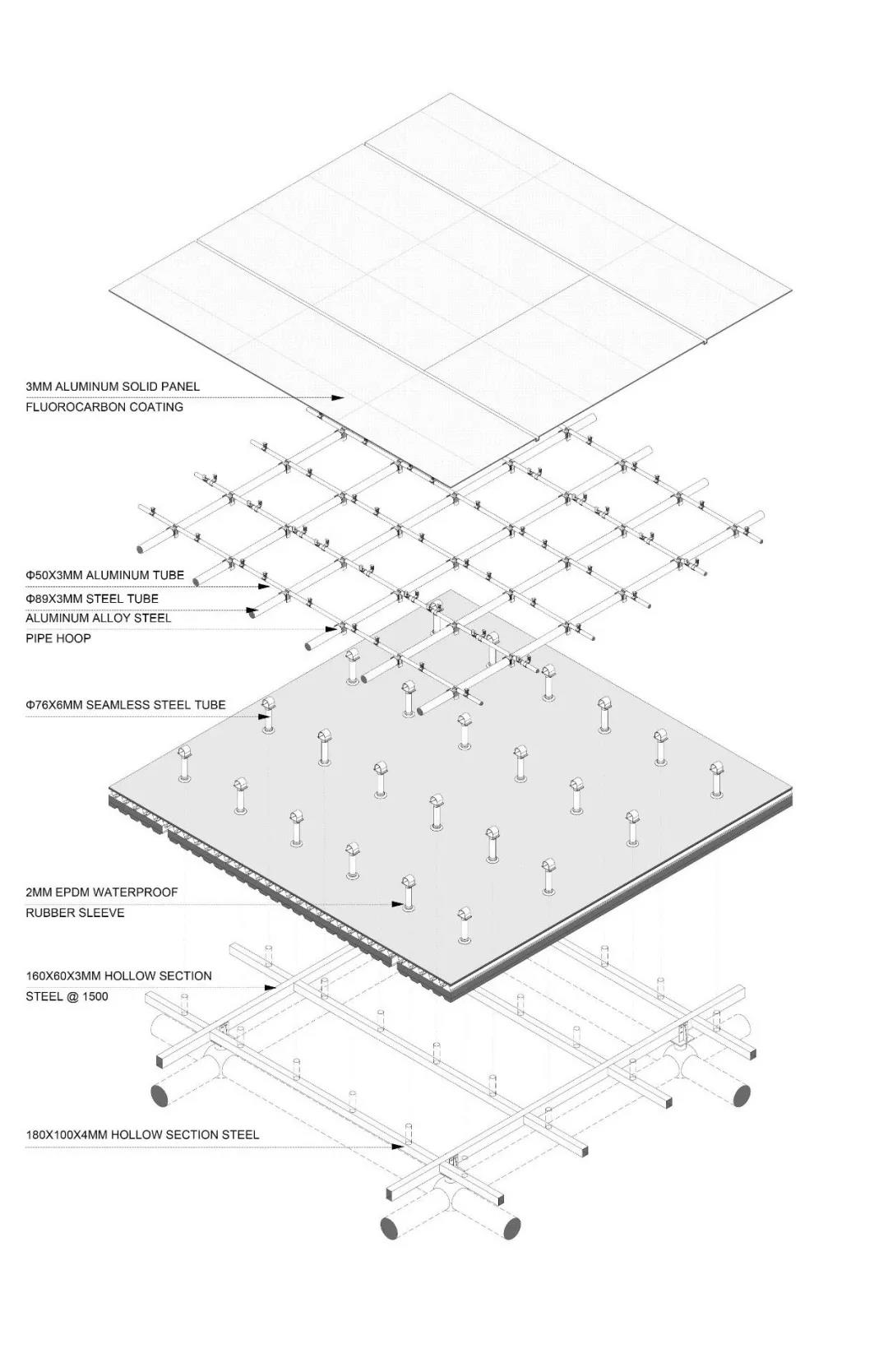 3MM ALUMINUM SOLID PANEL
FLUOROCARBON COATING

Φ50X3MM ALUMINUM TUBE
Φ89X3MM STEEL TUBE
ALUMINUM ALLOY STEEL
PIPE HOOP

Φ76X6MM SEAMLESS STEEL TUBE

2MM EPDM WATERPROOF
RUBBER SLEEVE

160X60X3MM HOLLOW SECTION
STEEL @ 1500

180X100X4MM HOLLOW SECTION STEEL