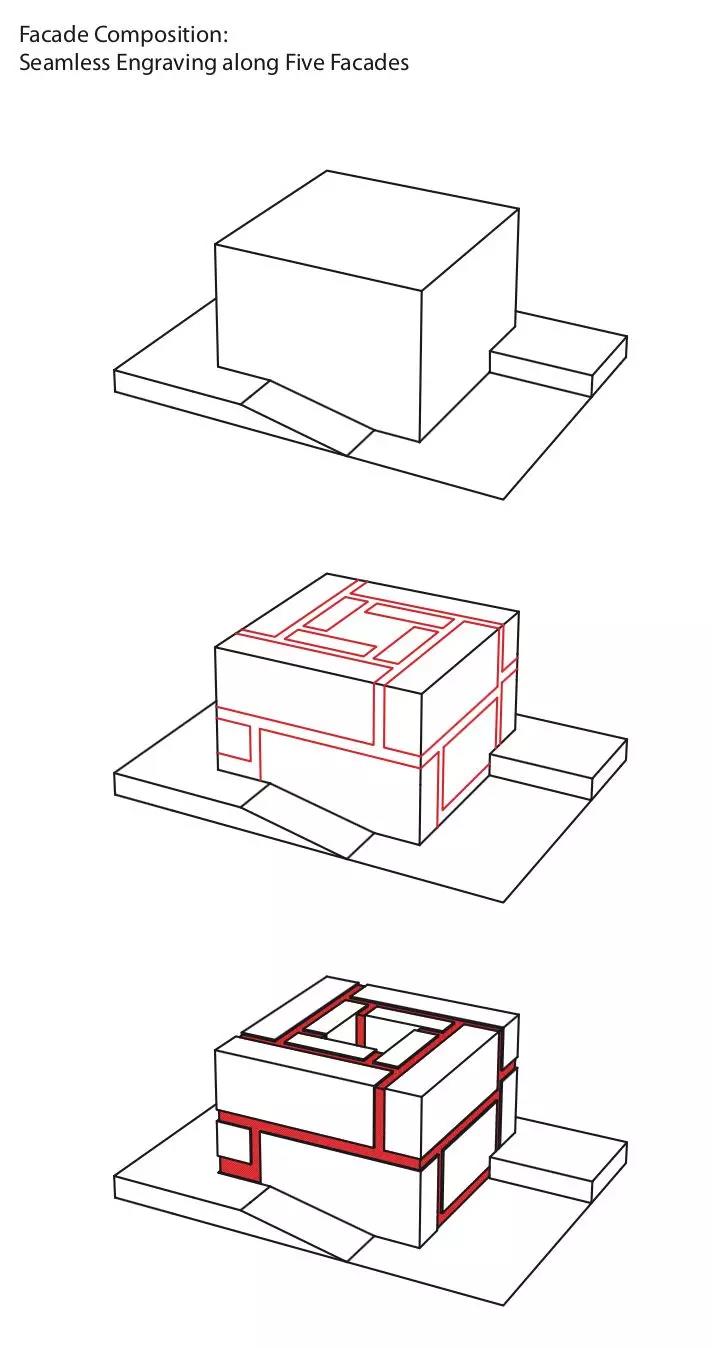 Facade Composition:
Seamless Engraving along Five Facades