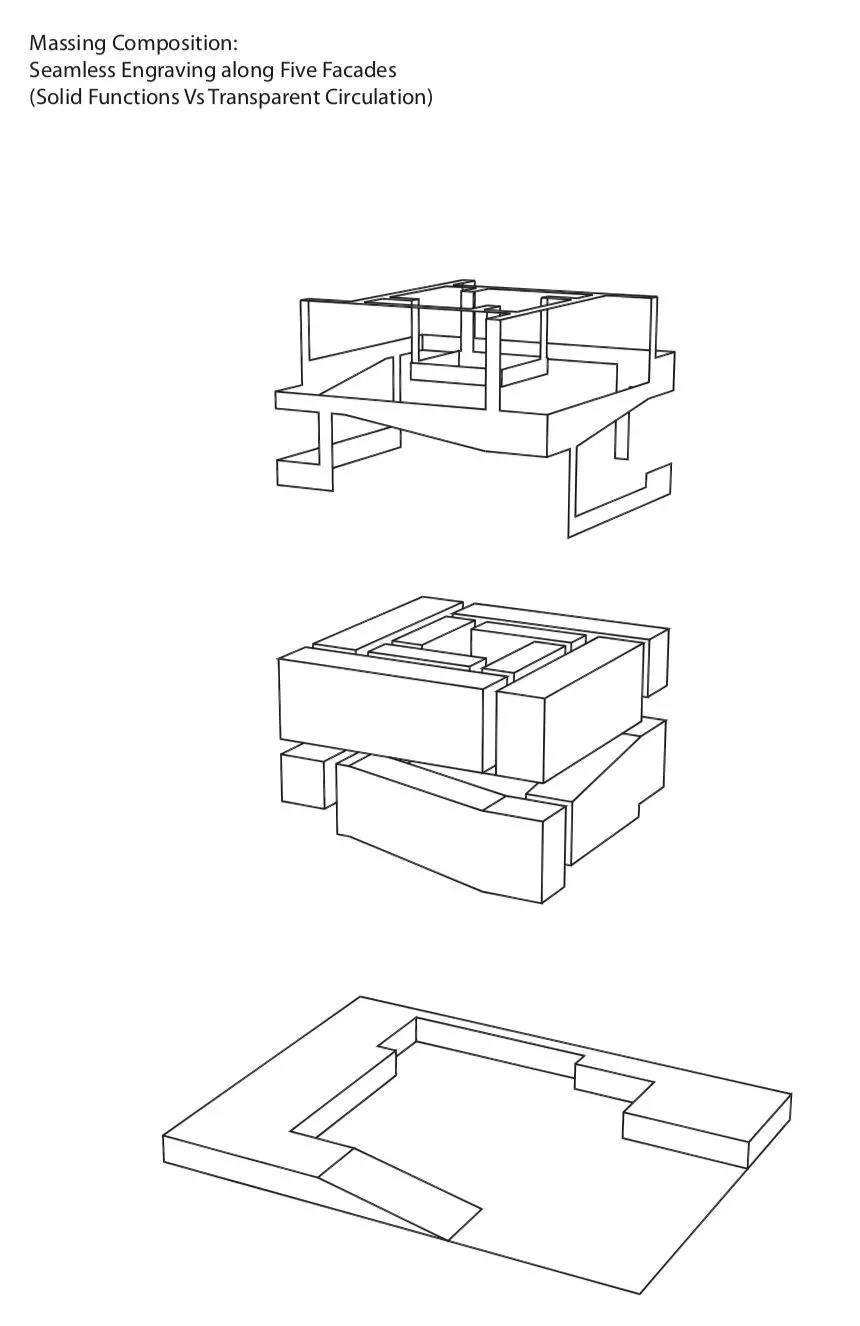 Massing Composition:
Seamless Engraving along Five Facades
(Solid Functions Vs Transparent Circulation)