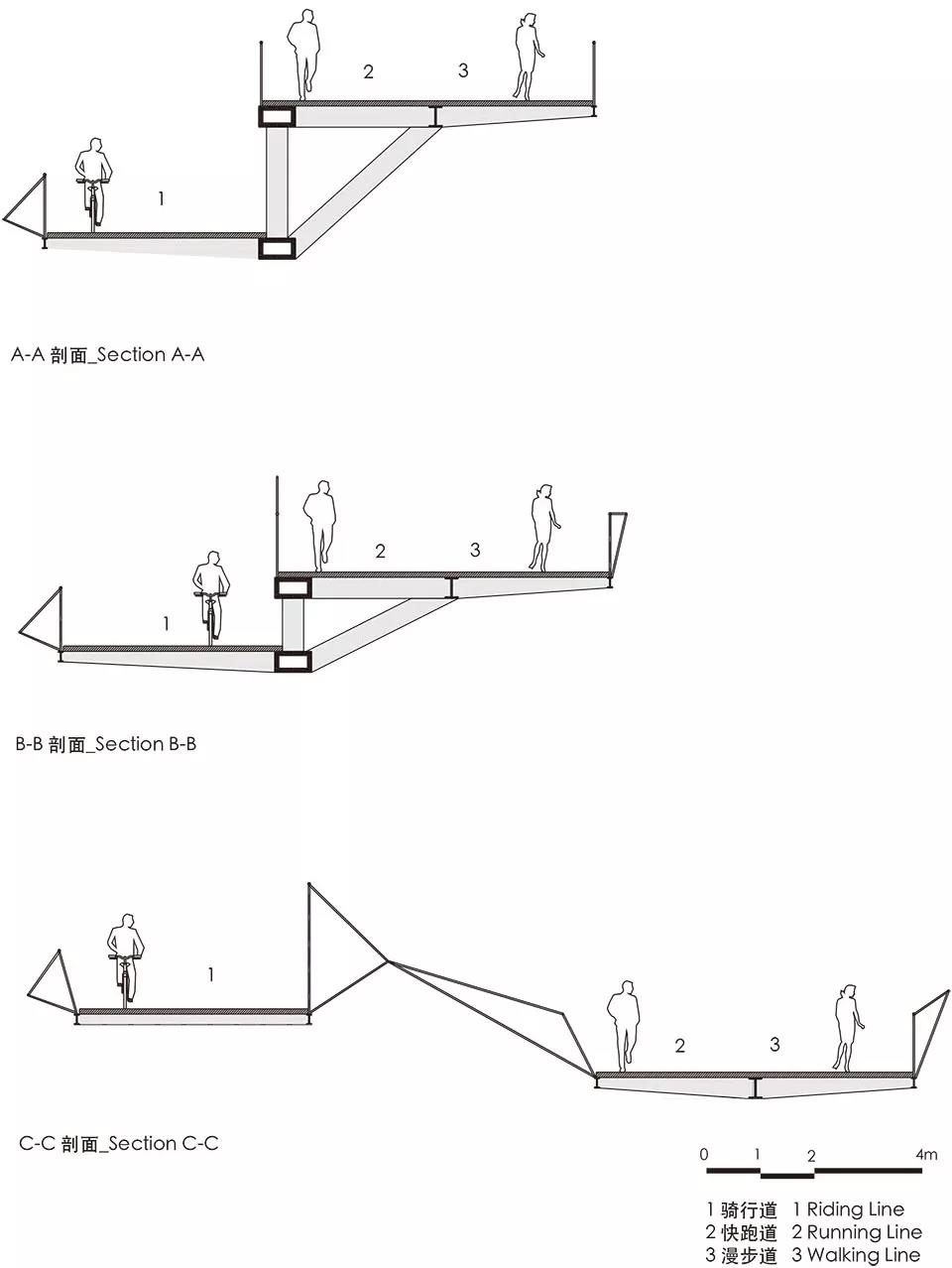 2
3
1

A-A 剖面_Section A-A

2
3
1

B-B 剖面_Section B-B

1
2
3

C-C 剖面_Section C-C

0 1 2 4m

1 骑行道 1 Riding Line
2 快跑道 2 Running Line
3 漫步道 3 Walking Line