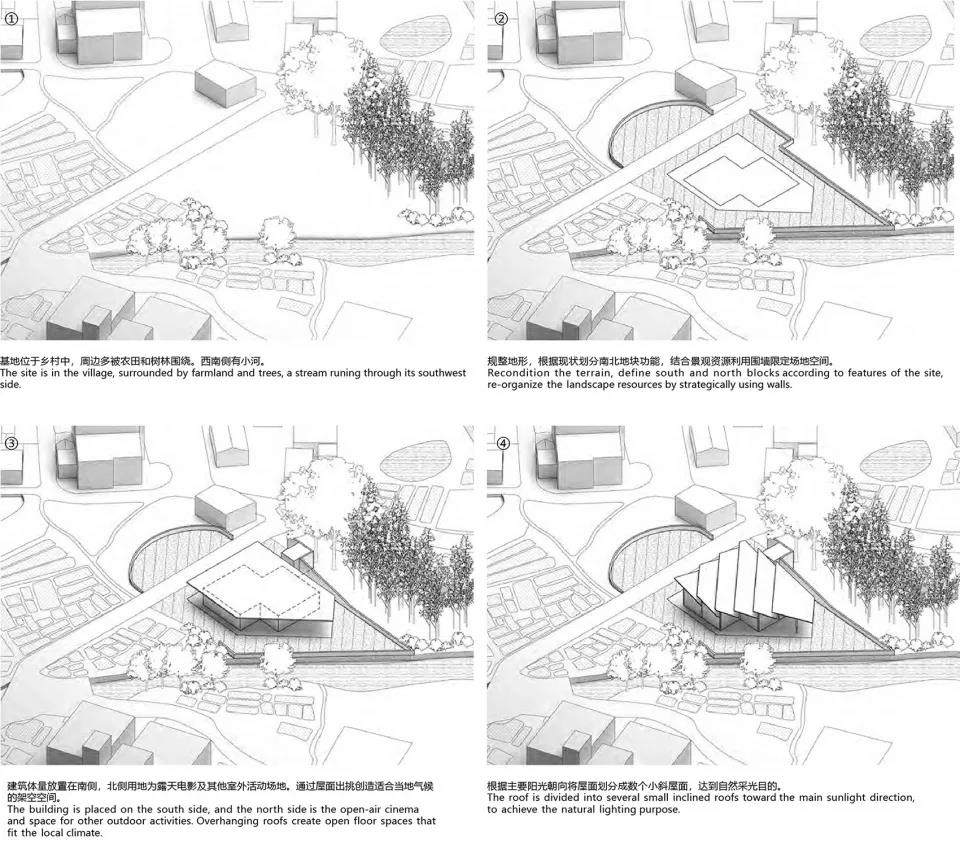 ①

基地位于乡村中，周边多被农田和树林围绕。西南侧有小河。
The site is in the village, surrounded by farmland and trees, a stream runing through its southwest side.

②

规整地形，根据现状划分南北地块功能，结合景观资源利用围墙限定场地空间。
Recondition the terrain, define south and north blocks according to features of the site, re-organize the landscape resources by strategically using walls.

③

建筑体量放置在南侧，北侧用地为露天电影及其他室外活动场地。通过屋面出挑创造适合当地气候的架空空间。
The building is placed on the south side, and the north side is the open-air cinema and space for other outdoor activities. Overhanging roofs create open floor spaces that fit the local climate.

④

根据主要阳光朝向将屋面划分成数个小斜屋面，达到自然采光目的。
The roof is divided into several small inclined roofs toward the main sunlight direction, to achieve the natural lighting purpose.