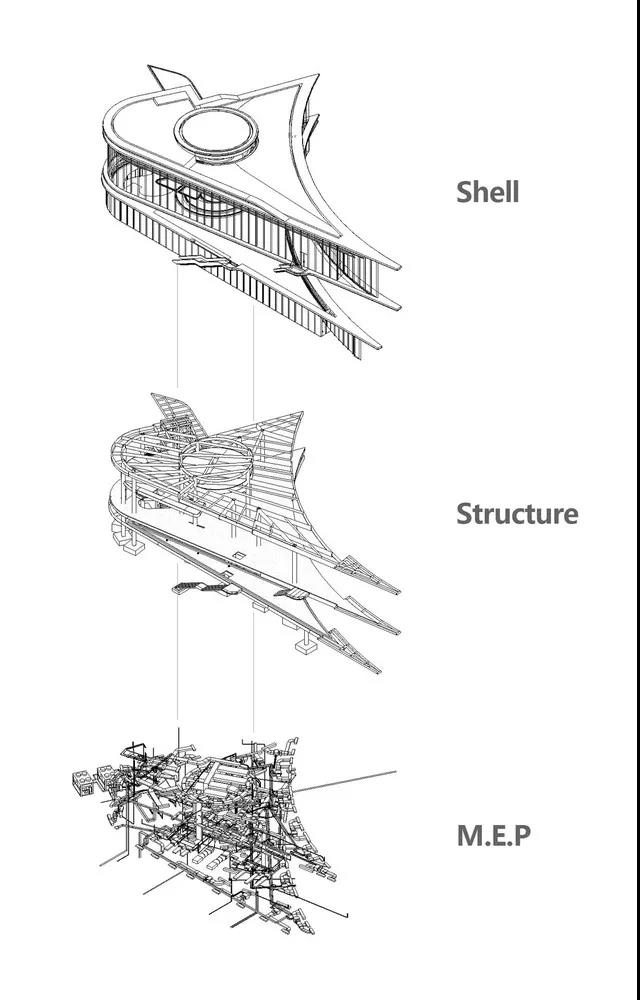 Shell

Structure

M.E.P