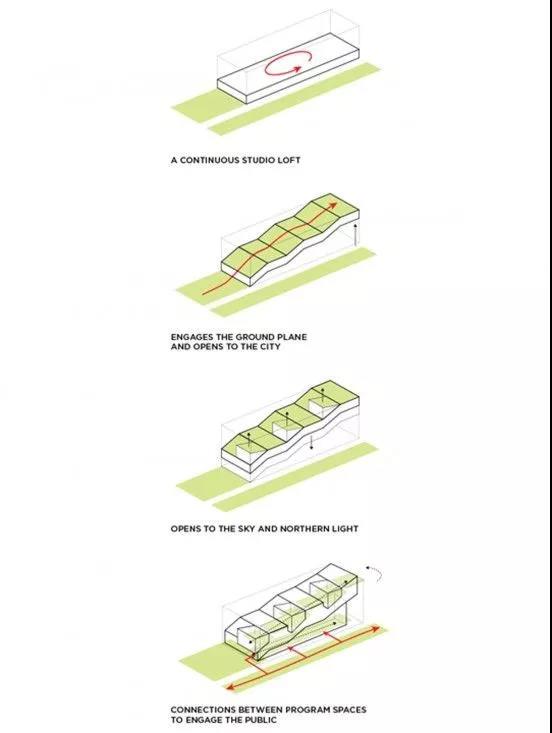 A CONTINUOUS STUDIO LOFT

ENGAGES THE GROUND PLANE
AND OPENS TO THE CITY

OPENS TO THE SKY AND NORTHERN LIGHT

CONNECTIONS BETWEEN PROGRAM SPACES
TO ENGAGE THE PUBLIC