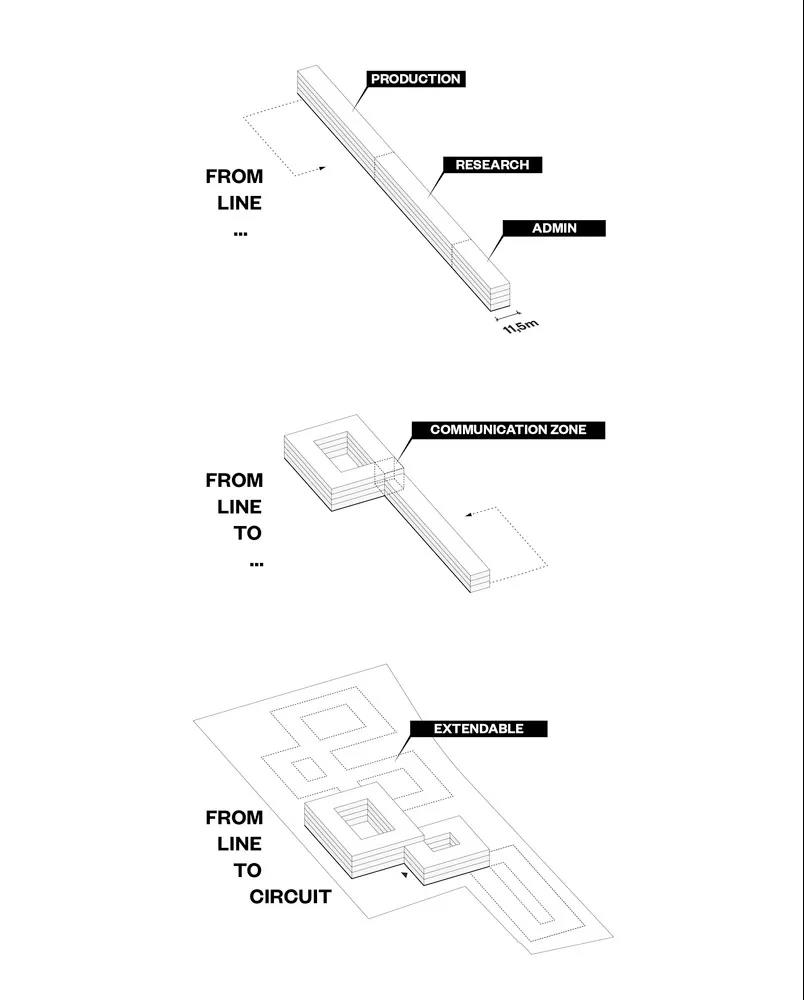 PRODUCTION

RESEARCH

ADMIN

FROM
LINE
...

11,5m

COMMUNICATION ZONE

FROM
LINE
TO
...

EXTENDABLE

FROM
LINE
TO
CIRCUIT