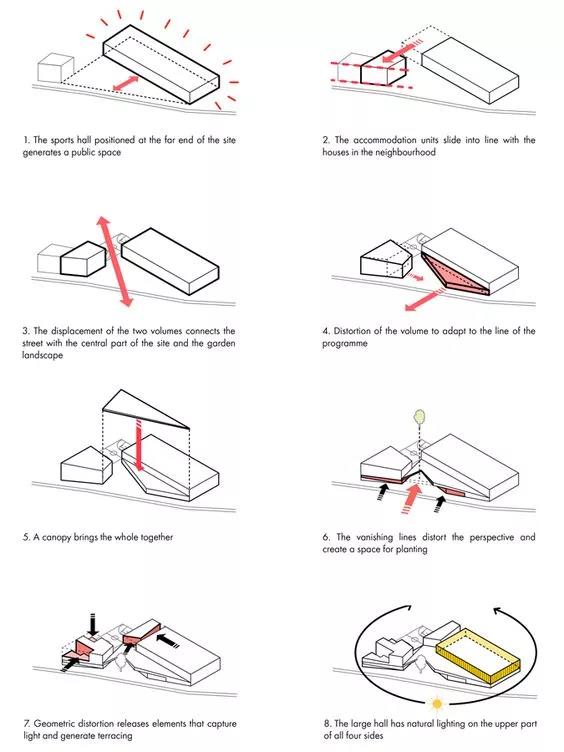 1. The sports hall positioned at the far end of the site generates a public space

2. The accommodation units slide into line with the houses in the neighbourhood

3. The displacement of the two volumes connects the street with the central part of the site and the garden landscape

4. Distortion of the volume to adapt to the line of the programme

5. A canopy brings the whole together

6. The vanishing lines distort the perspective and create a space for planting

7. Geometric distortion releases elements that capture light and generate terracing

8. The large hall has natural lighting on the upper part of all four sides